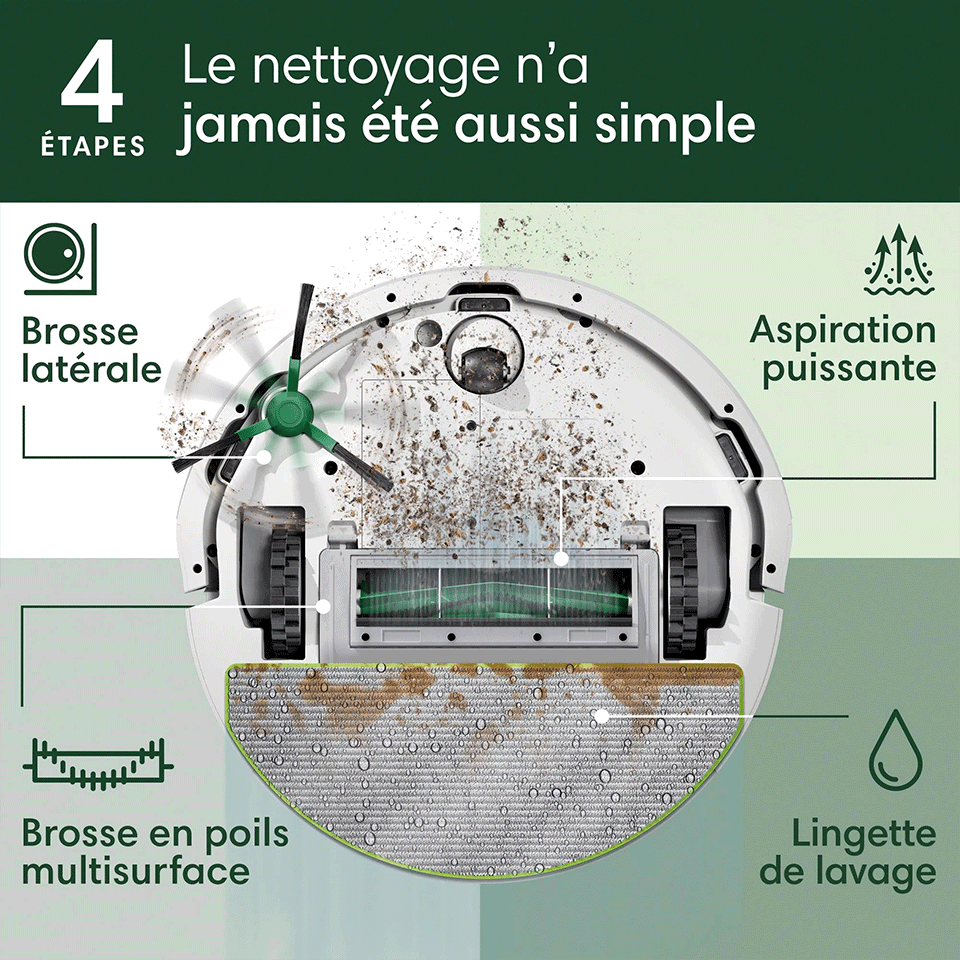 4
ÉTAPES

Le nettoyage n'a
jamais été aussi simple

Brosse
latérale

Aspiration
puissante

Brosse en poils
multisurface

Lingette
de lavage